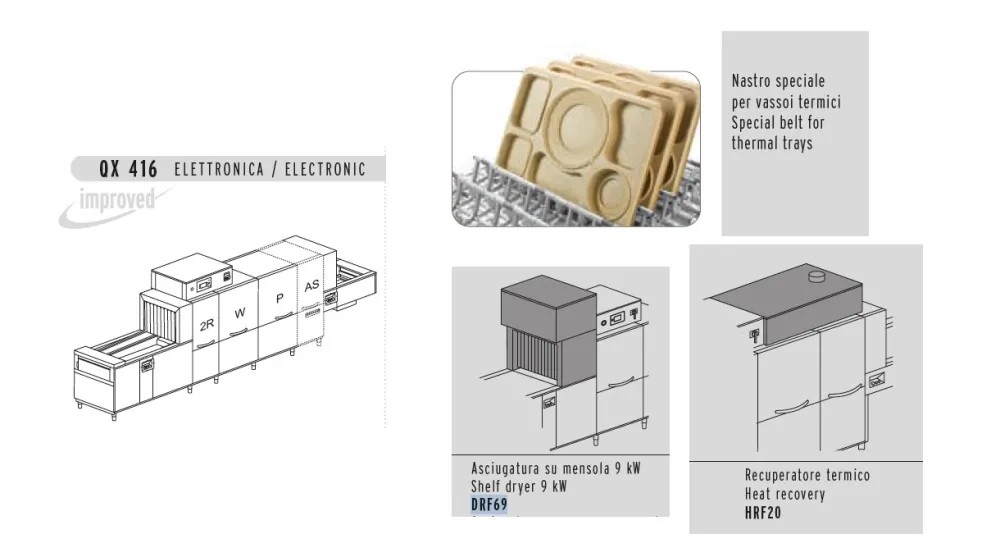 QX 416 ELETTRONICA / ELECTRONIC

improved

2R W P AS

Nastro speciale
per vassoi termici
Special belt for
thermal trays

Asciugatura su mensola 9 kW
Shelf dryer 9 kW
DRF69

Recuperatore termico
Heat recovery
HRF20